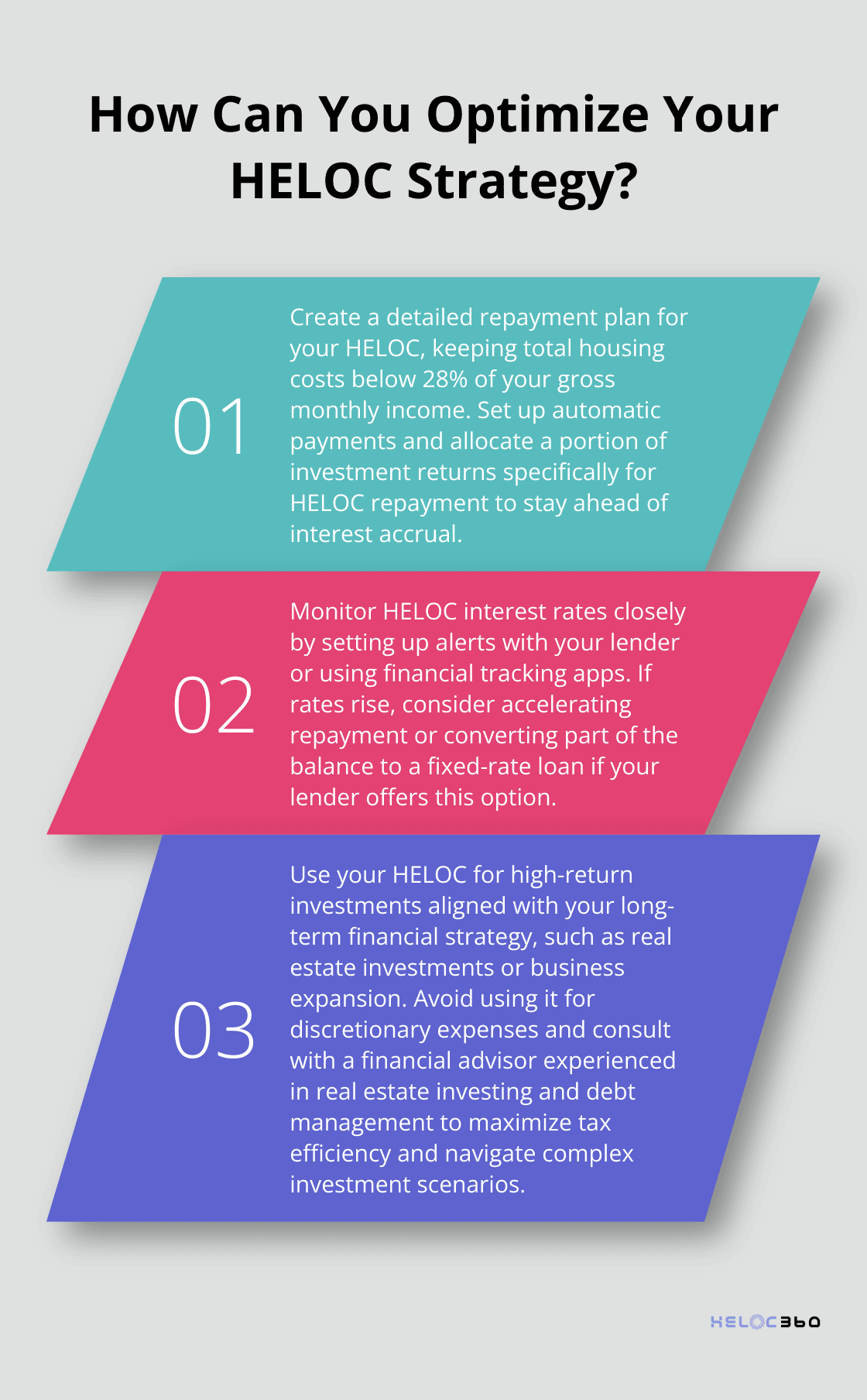 How Can You Optimize Your HELOC Strategy?

01

Create a detailed repayment plan for your HELOC, keeping total housing costs below 28% of your gross monthly income. Set up automatic payments and allocate a portion of investment returns specifically for HELOC repayment to stay ahead of interest accrual.

02

Monitor HELOC interest rates closely by setting up alerts with your lender or using financial tracking apps. If rates rise, consider accelerating repayment or converting part of the balance to a fixed-rate loan if your lender offers this option.

03

Use your HELOC for high-return investments aligned with your long-term financial strategy, such as real estate investments or business expansion. Avoid using it for discretionary expenses and consult with a financial advisor experienced in real estate investing and debt management to maximize tax efficiency and navigate complex investment scenarios.

HELOC360