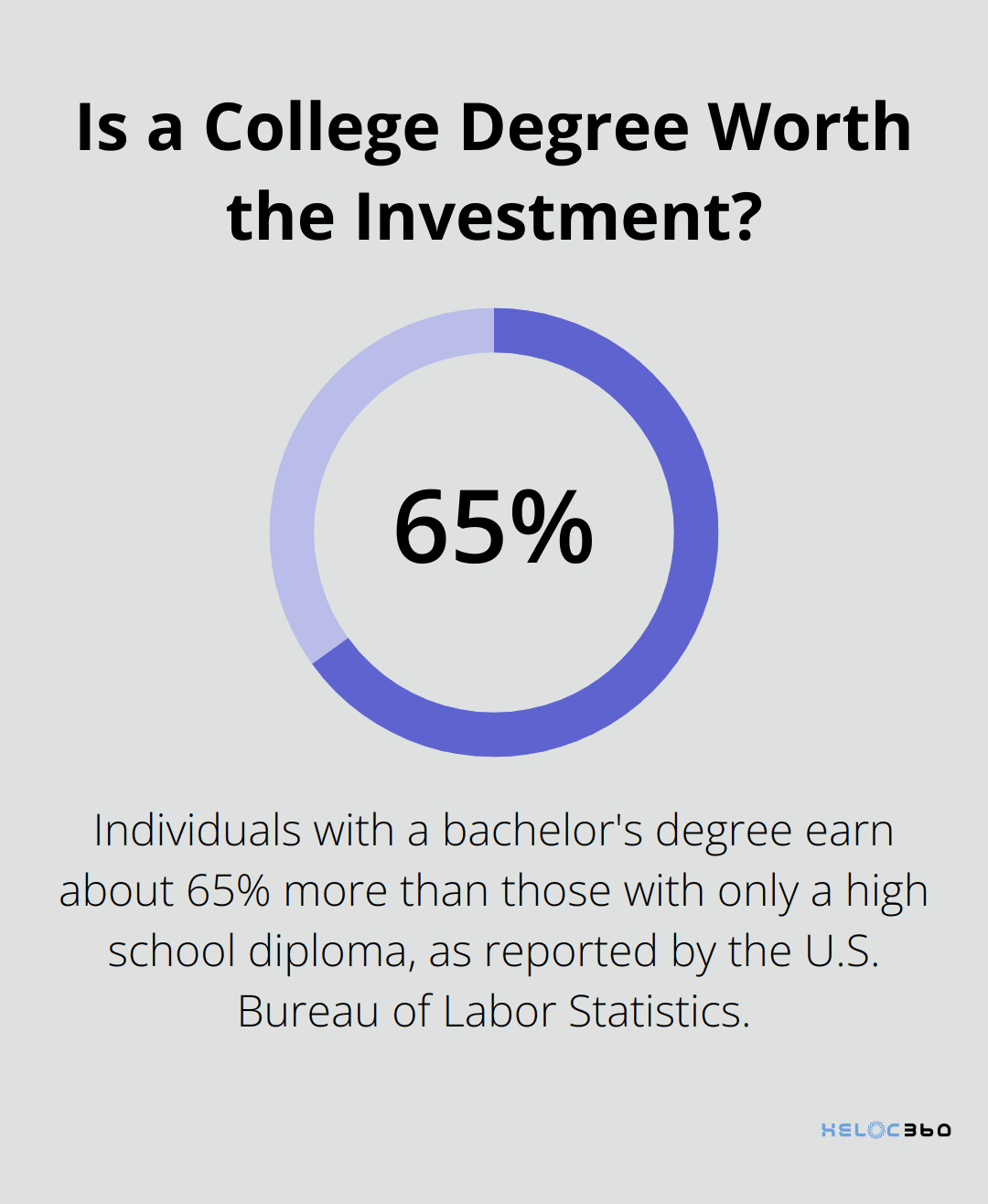 Is a College Degree Worth the Investment?

65%

Individuals with a bachelor's degree earn about 65% more than those with only a high school diploma, as reported by the U.S. Bureau of Labor Statistics.

HELOC360