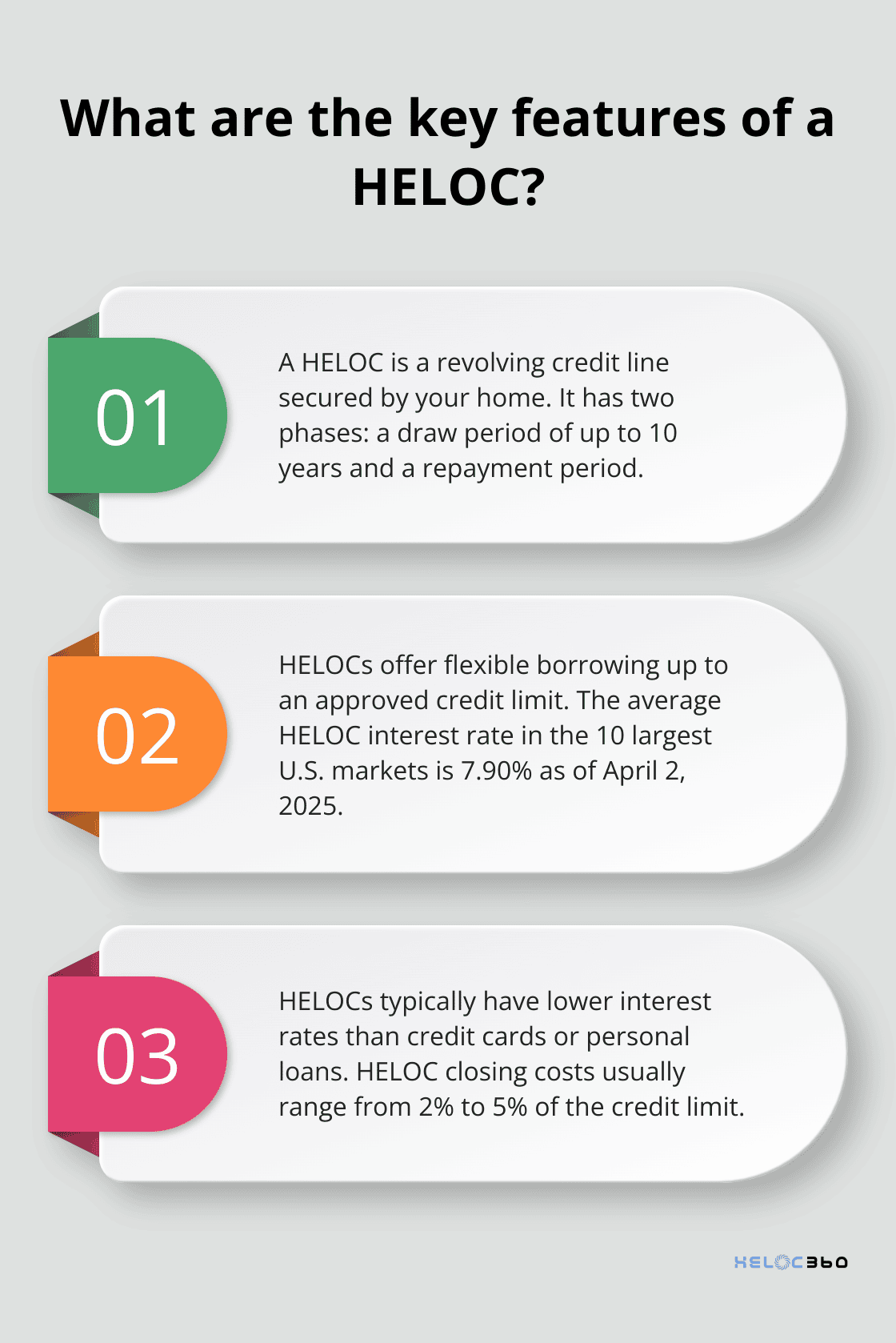 What are the key features of a HELOC?

01

A HELOC is a revolving credit line secured by your home. It has two phases: a draw period of up to 10 years and a repayment period.

02

HELOCs offer flexible borrowing up to an approved credit limit. The average HELOC interest rate in the 10 largest U.S. markets is 7.90% as of April 2, 2025.

03

HELOCs typically have lower interest rates than credit cards or personal loans. HELOC closing costs usually range from 2% to 5% of the credit limit.

HELOC360