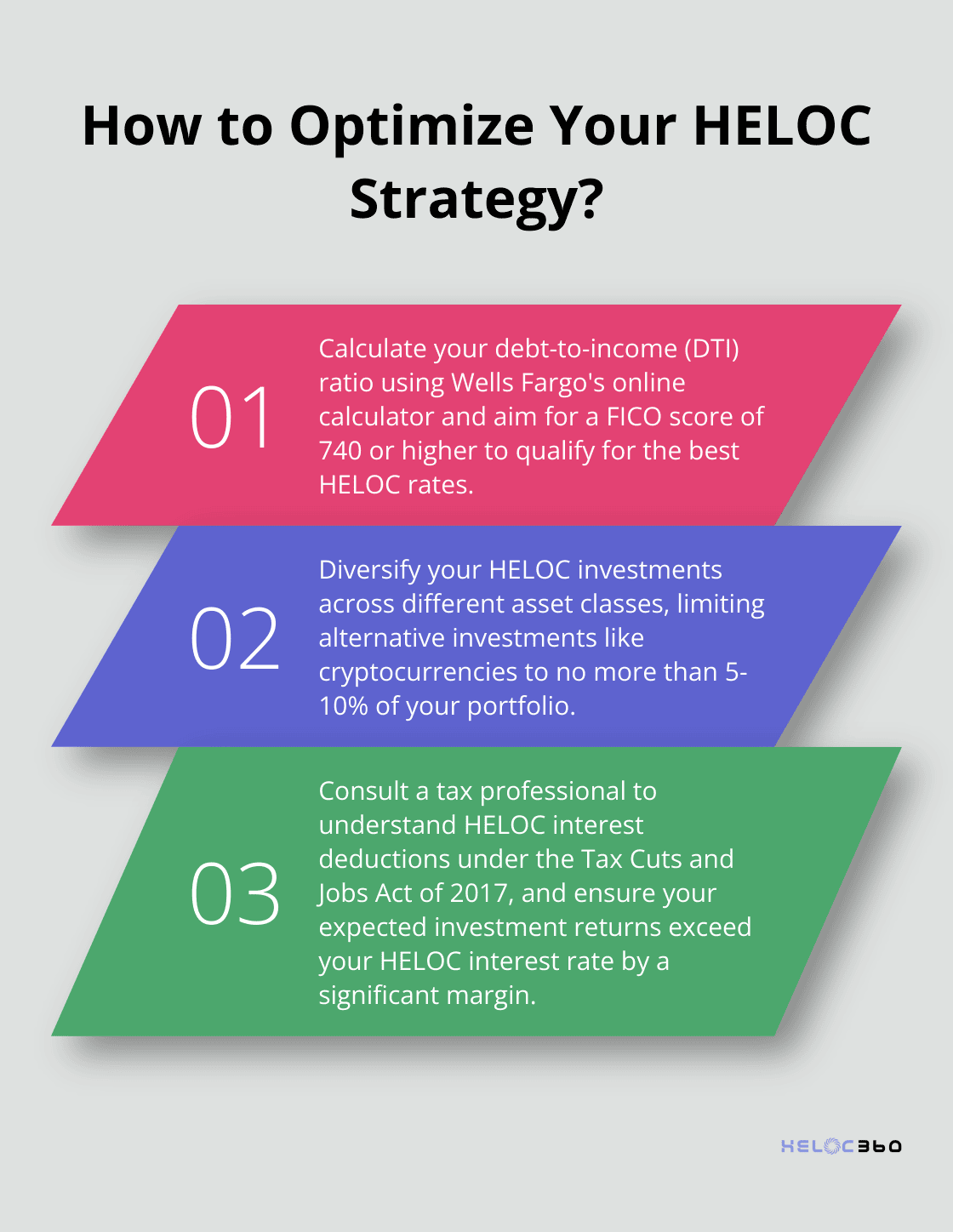 How to Optimize Your HELOC Strategy?

01

Calculate your debt-to-income (DTI) ratio using Wells Fargo's online calculator and aim for a FICO score of 740 or higher to qualify for the best HELOC rates.

02

Diversify your HELOC investments across different asset classes, limiting alternative investments like cryptocurrencies to no more than 5-10% of your portfolio.

03

Consult a tax professional to understand HELOC interest deductions under the Tax Cuts and Jobs Act of 2017, and ensure your expected investment returns exceed your HELOC interest rate by a significant margin.

HELOC360