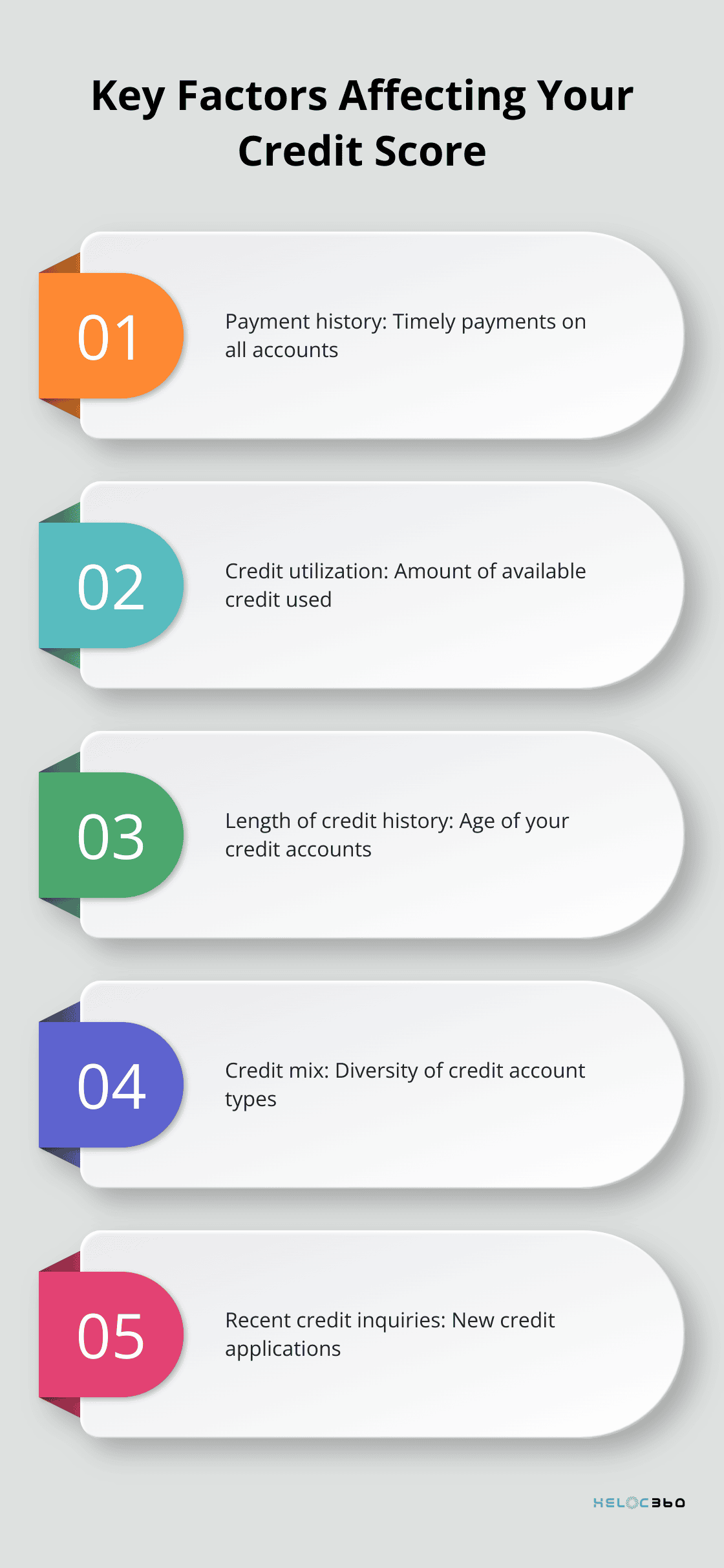 Key Factors Affecting Your Credit Score

01

Payment history: Timely payments on all accounts

02

Credit utilization: Amount of available credit used

03

Length of credit history: Age of your credit accounts

04

Credit mix: Diversity of credit account types

05

Recent credit inquiries: New credit applications

HELOC360