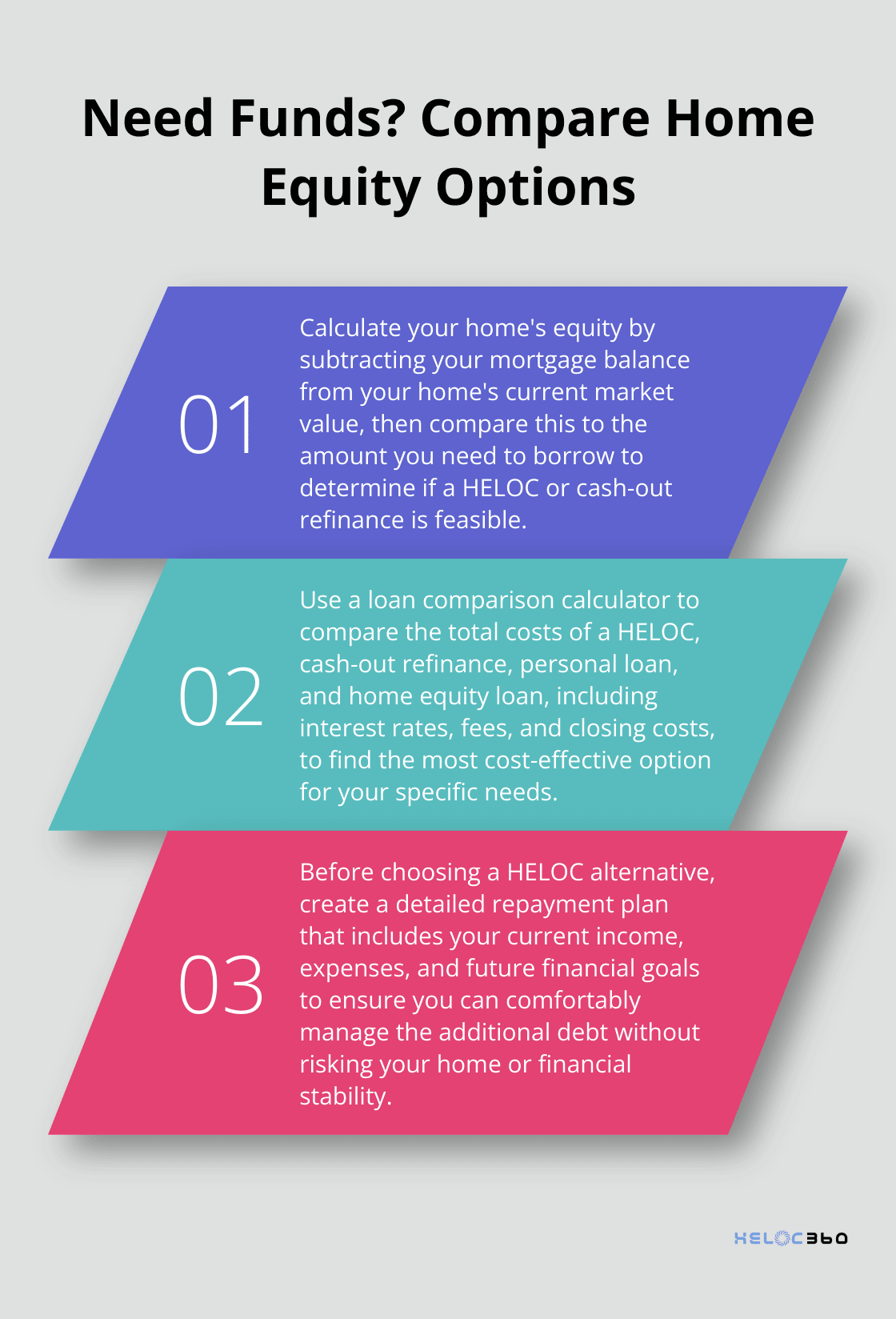 Need Funds? Compare Home Equity Options

01

Calculate your home's equity by subtracting your mortgage balance from your home's current market value, then compare this to the amount you need to borrow to determine if a HELOC or cash-out refinance is feasible.

02

Use a loan comparison calculator to compare the total costs of a HELOC, cash-out refinance, personal loan, and home equity loan, including interest rates, fees, and closing costs, to find the most cost-effective option for your specific needs.

03

Before choosing a HELOC alternative, create a detailed repayment plan that includes your current income, expenses, and future financial goals to ensure you can comfortably manage the additional debt without risking your home or financial stability.

HELOC360