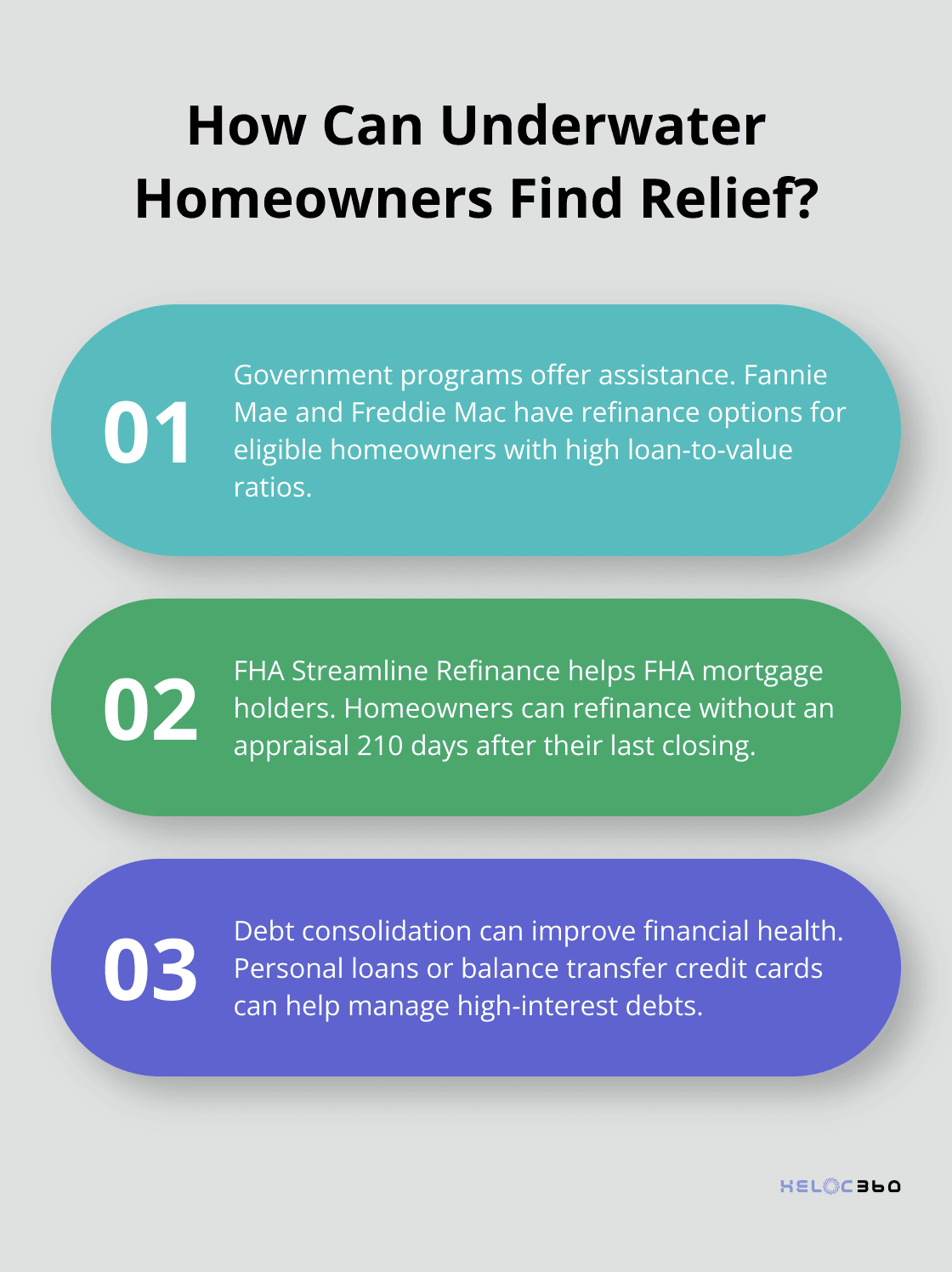 How Can Underwater Homeowners Find Relief?

01

Government programs offer assistance. Fannie Mae and Freddie Mac have refinance options for eligible homeowners with high loan-to-value ratios.

02

FHA Streamline Refinance helps FHA mortgage holders. Homeowners can refinance without an appraisal 210 days after their last closing.

03

Debt consolidation can improve financial health. Personal loans or balance transfer credit cards can help manage high-interest debts.

HELOC360