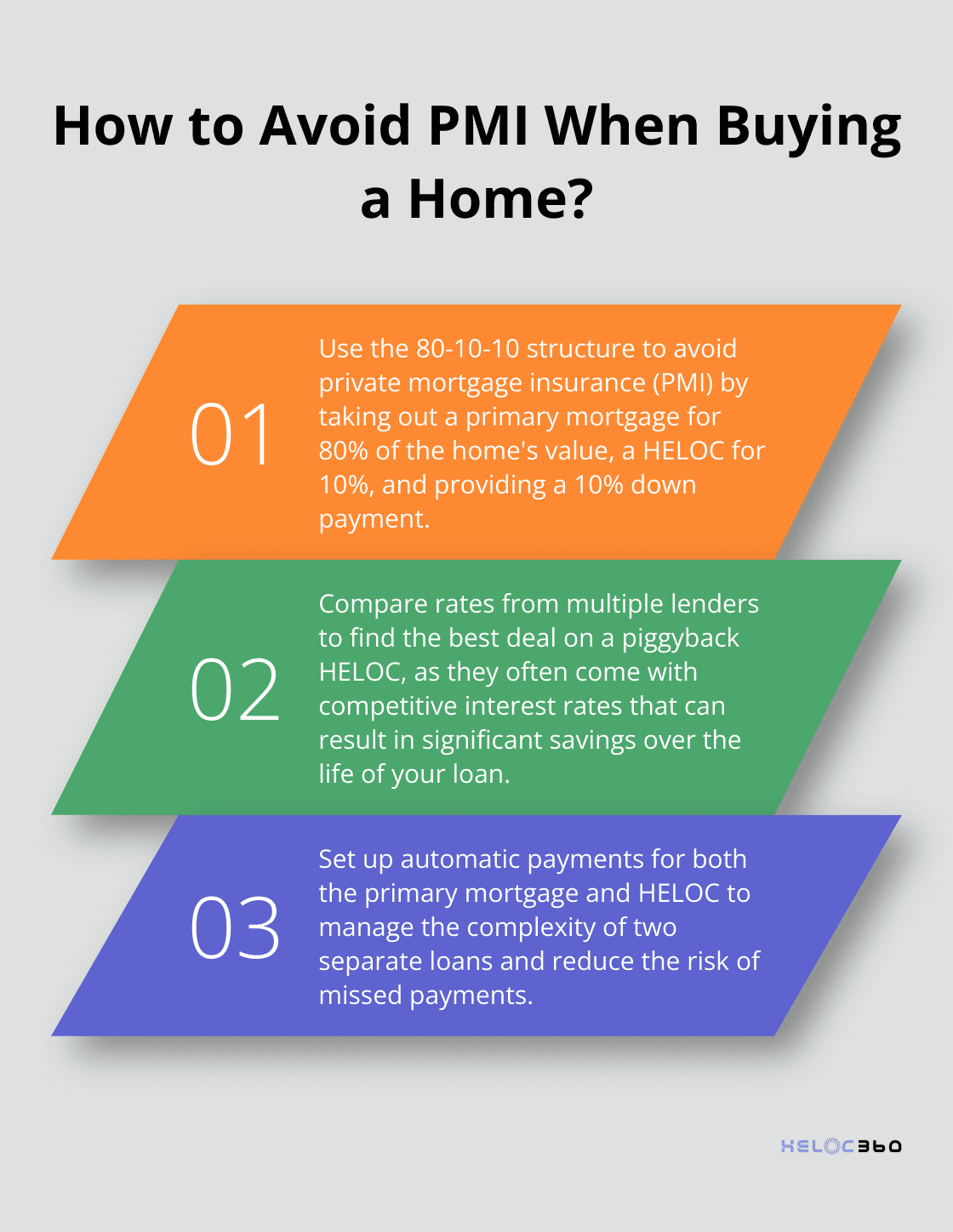 How to Avoid PMI When Buying a Home?

01

Use the 80-10-10 structure to avoid private mortgage insurance (PMI) by taking out a primary mortgage for 80% of the home's value, a HELOC for 10%, and providing a 10% down payment.

02

Compare rates from multiple lenders to find the best deal on a piggyback HELOC, as they often come with competitive interest rates that can result in significant savings over the life of your loan.

03

Set up automatic payments for both the primary mortgage and HELOC to manage the complexity of two separate loans and reduce the risk of missed payments.

HELOC360