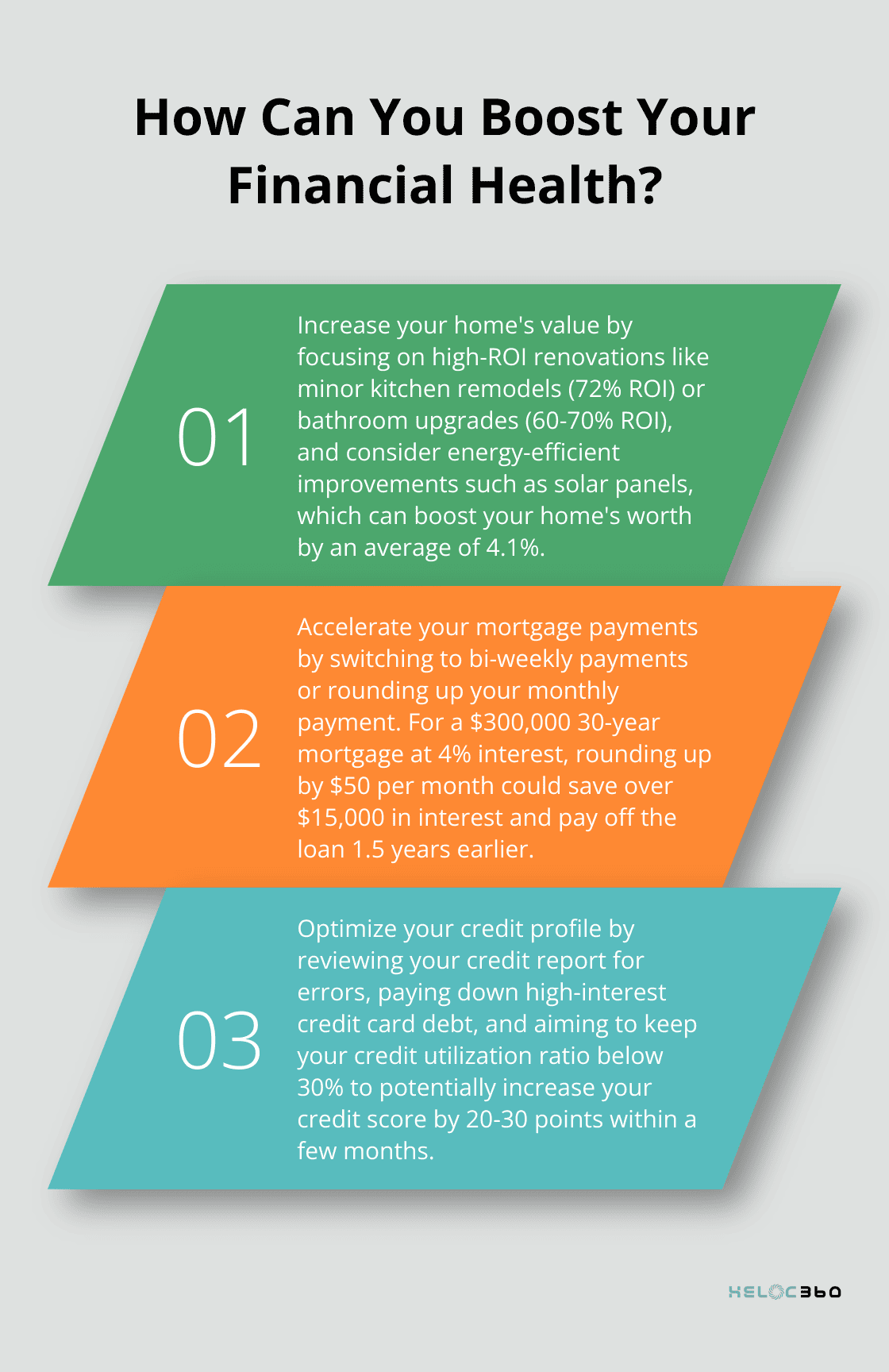 How Can You Boost Your Financial Health?

01

Increase your home's value by focusing on high-ROI renovations like minor kitchen remodels (72% ROI) or bathroom upgrades (60-70% ROI), and consider energy-efficient improvements such as solar panels, which can boost your home's worth by an average of 4.1%.

02

Accelerate your mortgage payments by switching to bi-weekly payments or rounding up your monthly payment. For a \$300,000 30-year mortgage at 4% interest, rounding up by \$50 per month could save over \$15,000 in interest and pay off the loan 1.5 years earlier.

03

Optimize your credit profile by reviewing your credit report for errors, paying down high-interest credit card debt, and aiming to keep your credit utilization ratio below 30% to potentially increase your credit score by 20-30 points within a few months.

HELOC360