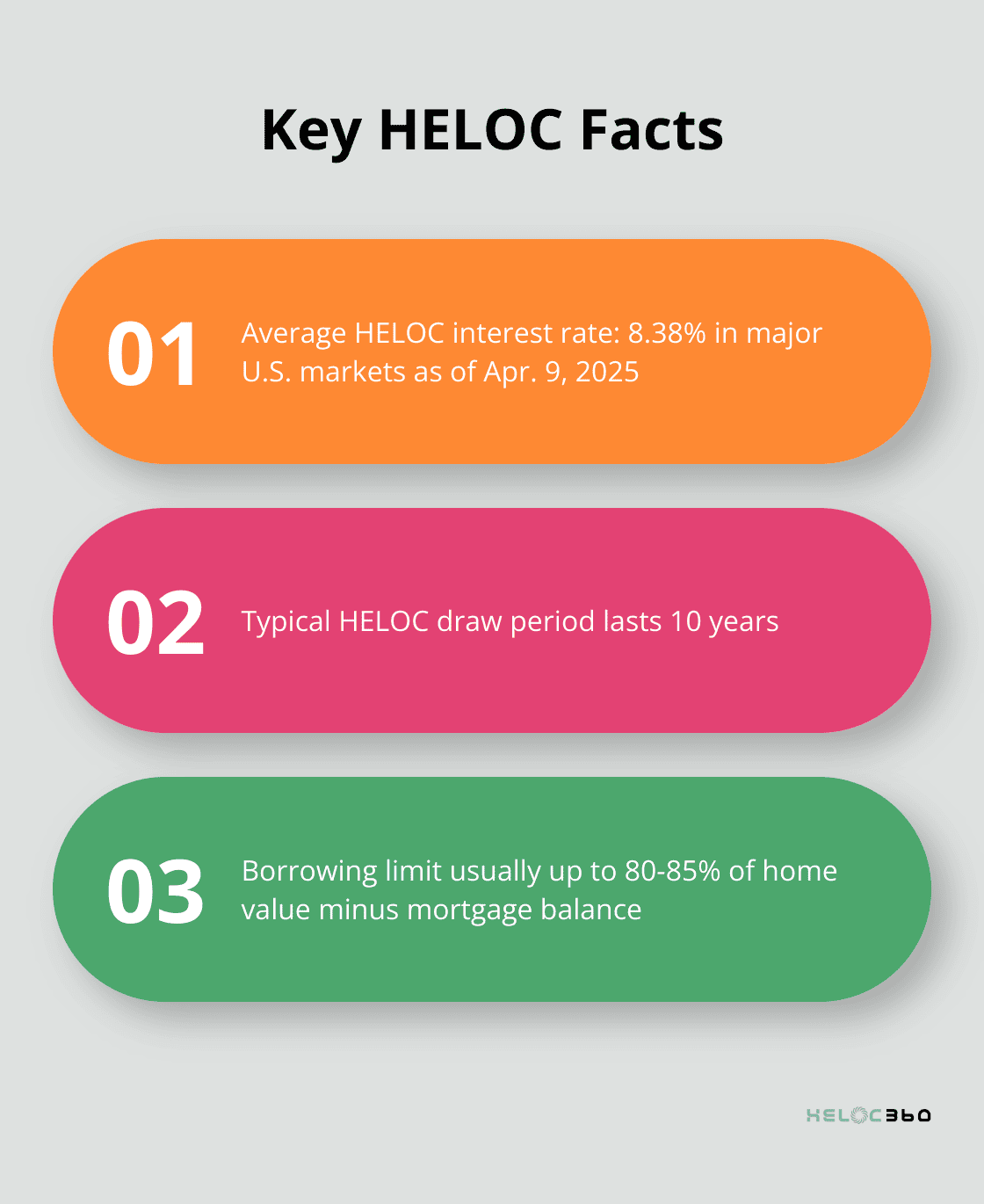 Key HELOC Facts

01 Average HELOC interest rate: 8.38% in major U.S. markets as of Apr. 9, 2025

02 Typical HELOC draw period lasts 10 years

03 Borrowing limit usually up to 80-85% of home value minus mortgage balance

HELOC360