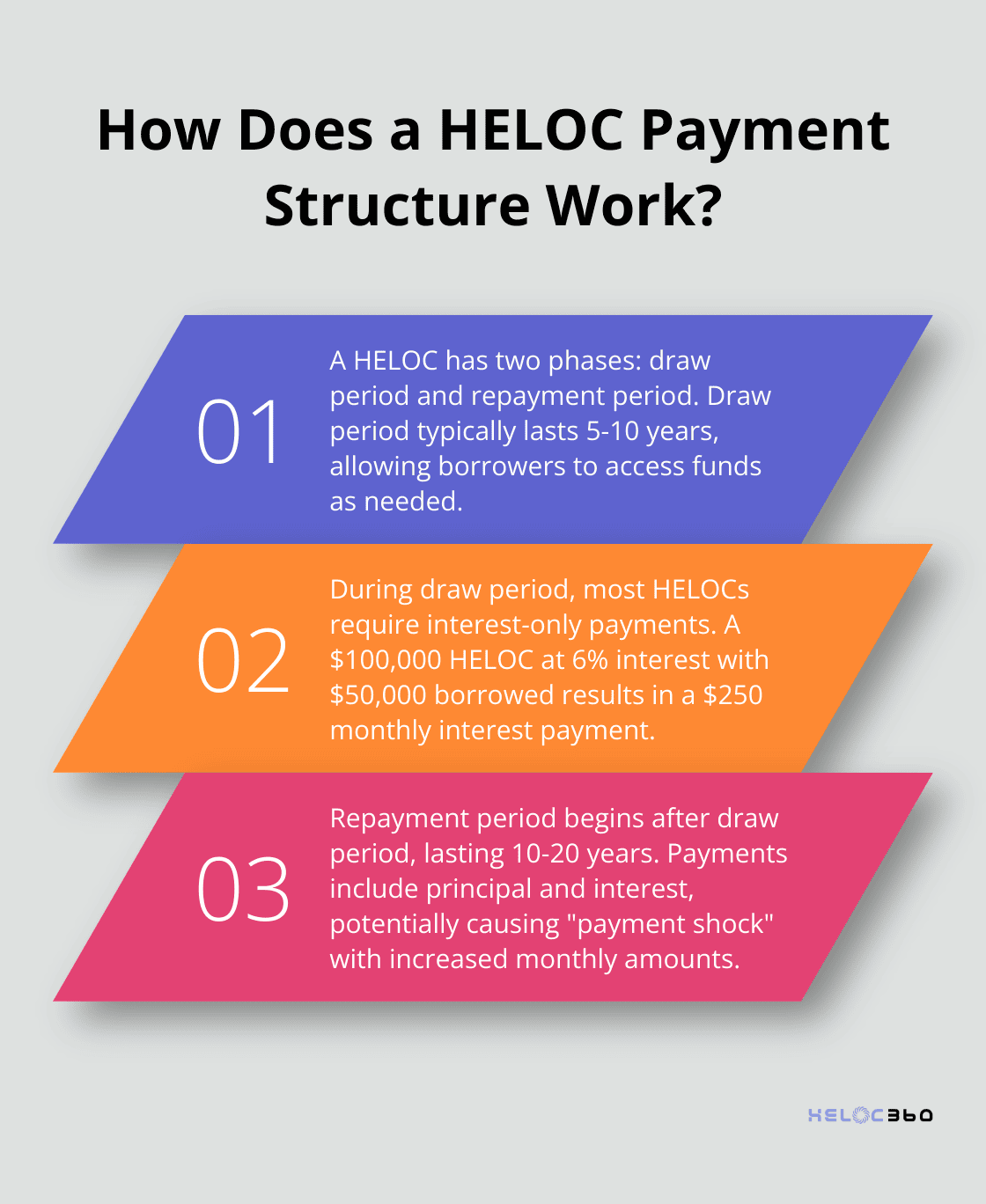 How Does a HELOC Payment Structure Work?

01

A HELOC has two phases: draw period and repayment period. Draw period typically lasts 5-10 years, allowing borrowers to access funds as needed.

02

During draw period, most HELOCs require interest-only payments. A \$100,000 HELOC at 6% interest with \$50,000 borrowed results in a \$250 monthly interest payment.

03

Repayment period begins after draw period, lasting 10-20 years. Payments include principal and interest, potentially causing "payment shock" with increased monthly amounts.

HELOC360